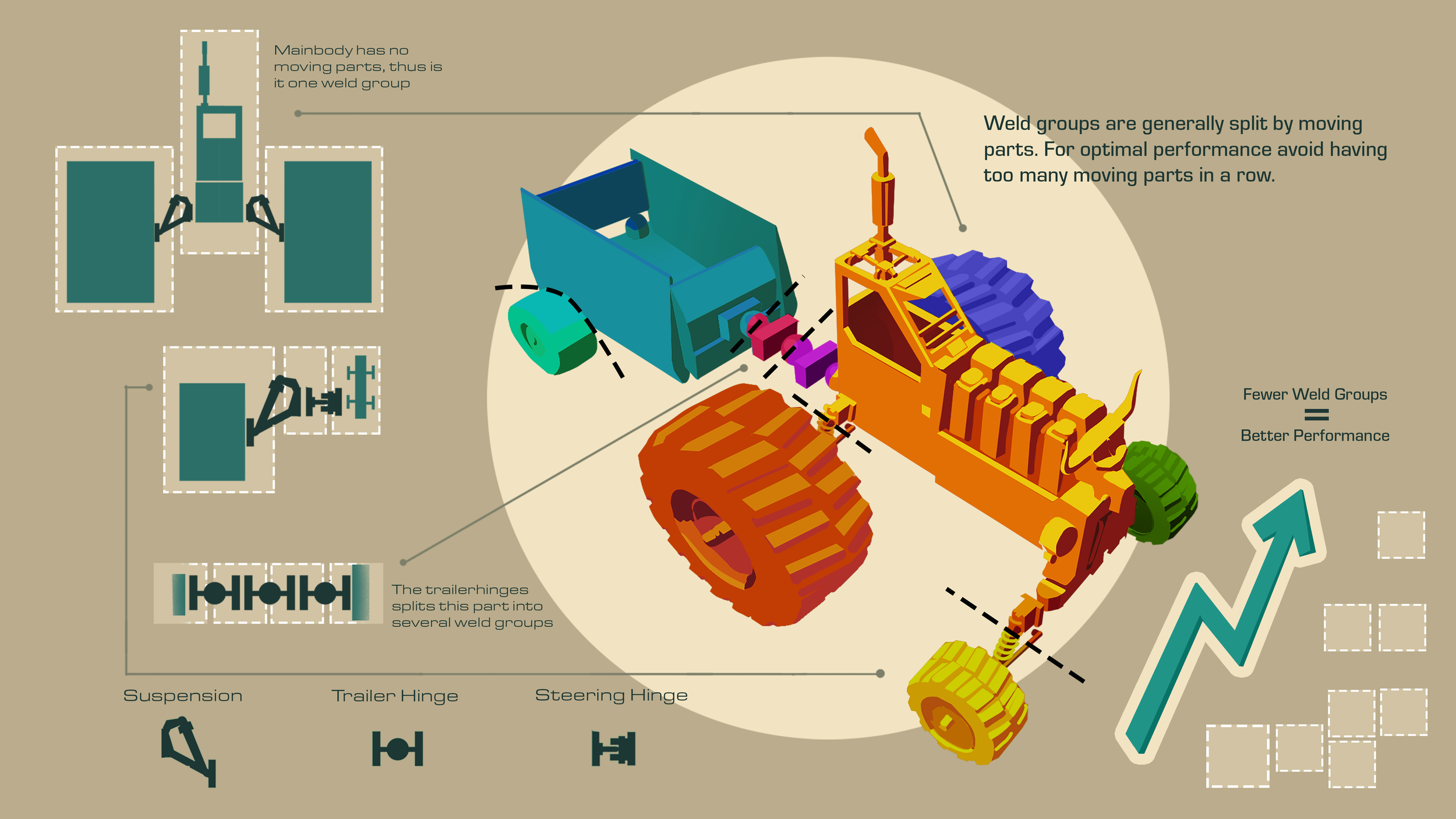 Mainbody has no moving parts, thus is it one weld group

Weld groups are generally split by moving parts. For optimal performance avoid having too many moving parts in a row.

Fewer Weld Groups
=
Better Performance

The trailerhinges splits this part into several weld groups

Suspension

Trailer Hinge

Steering Hinge